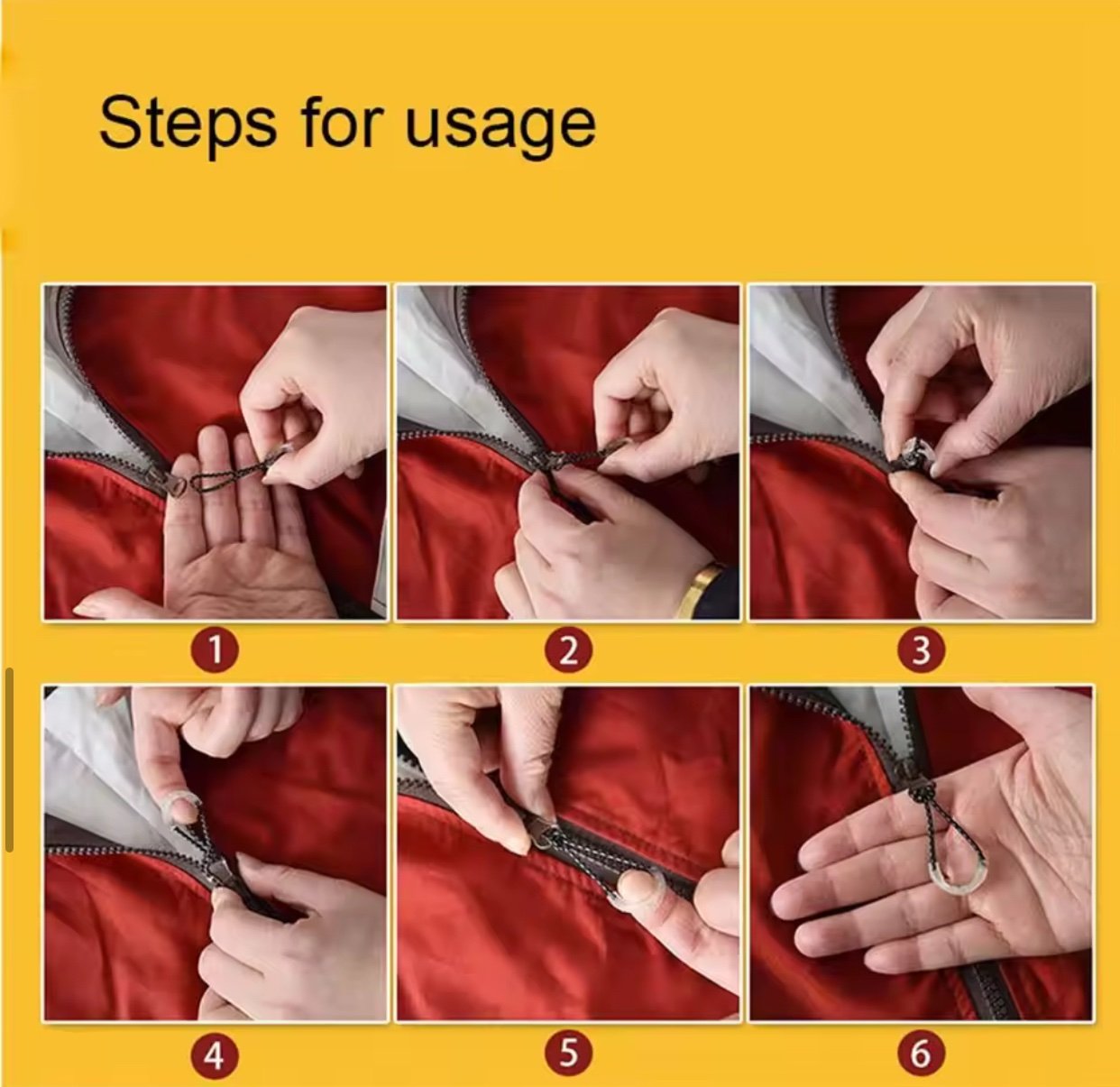 Steps for usage

1

2

3

4

5

6